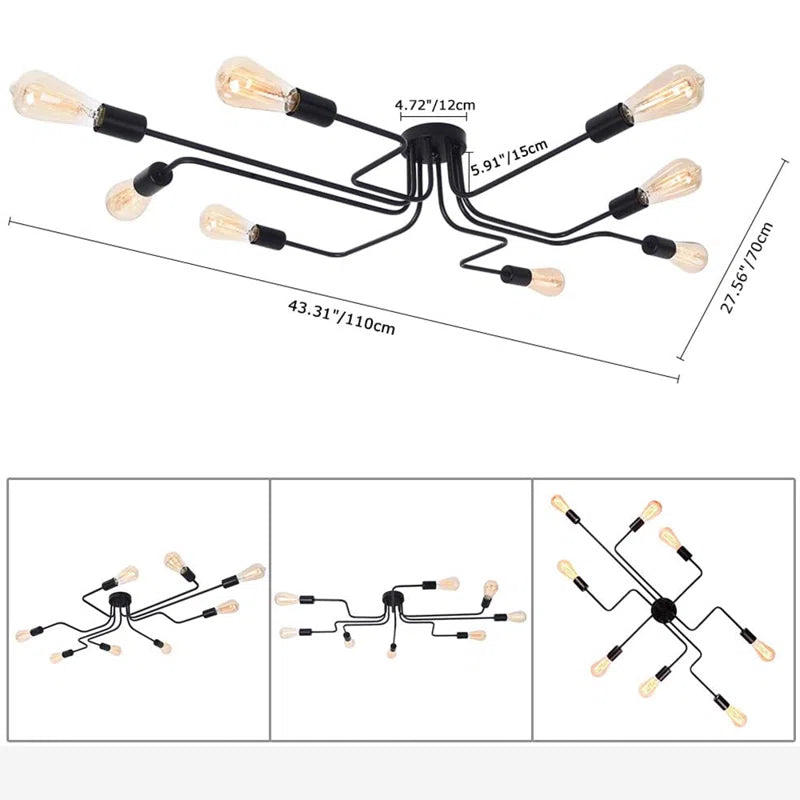 4.72"/12cm
5.91"/15cm
27.56"/70cm
43.31"/110cm